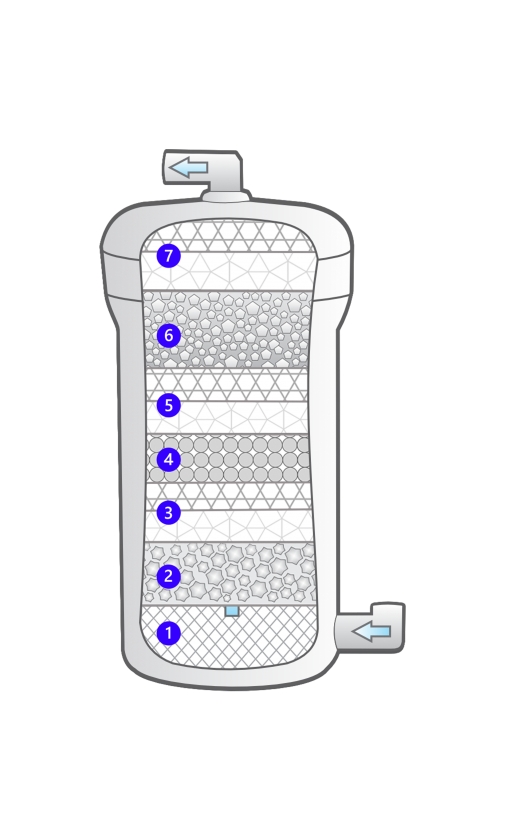 7
6
5
4
3
2
1